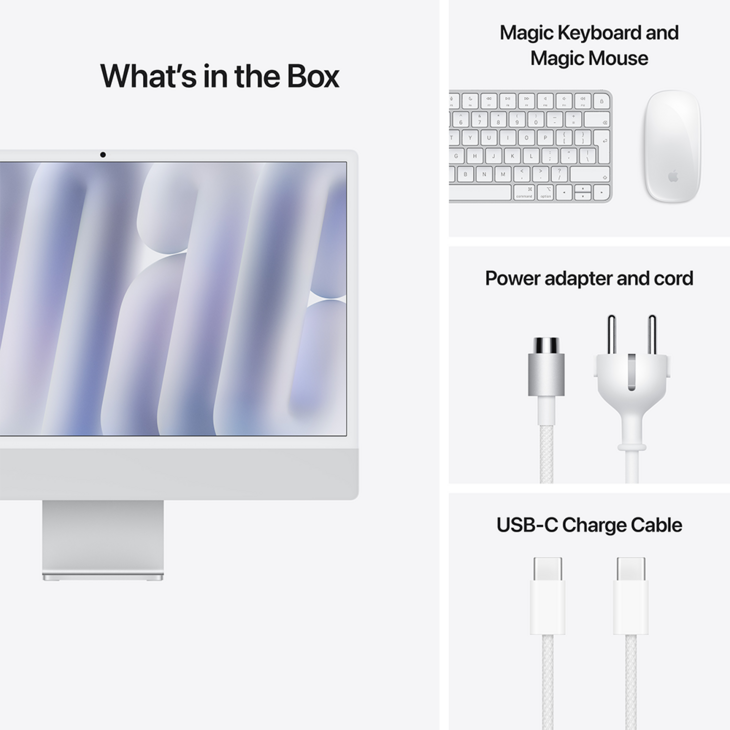 What's in the Box

Magic Keyboard and Magic Mouse

Power adapter and cord

USB-C Charge Cable